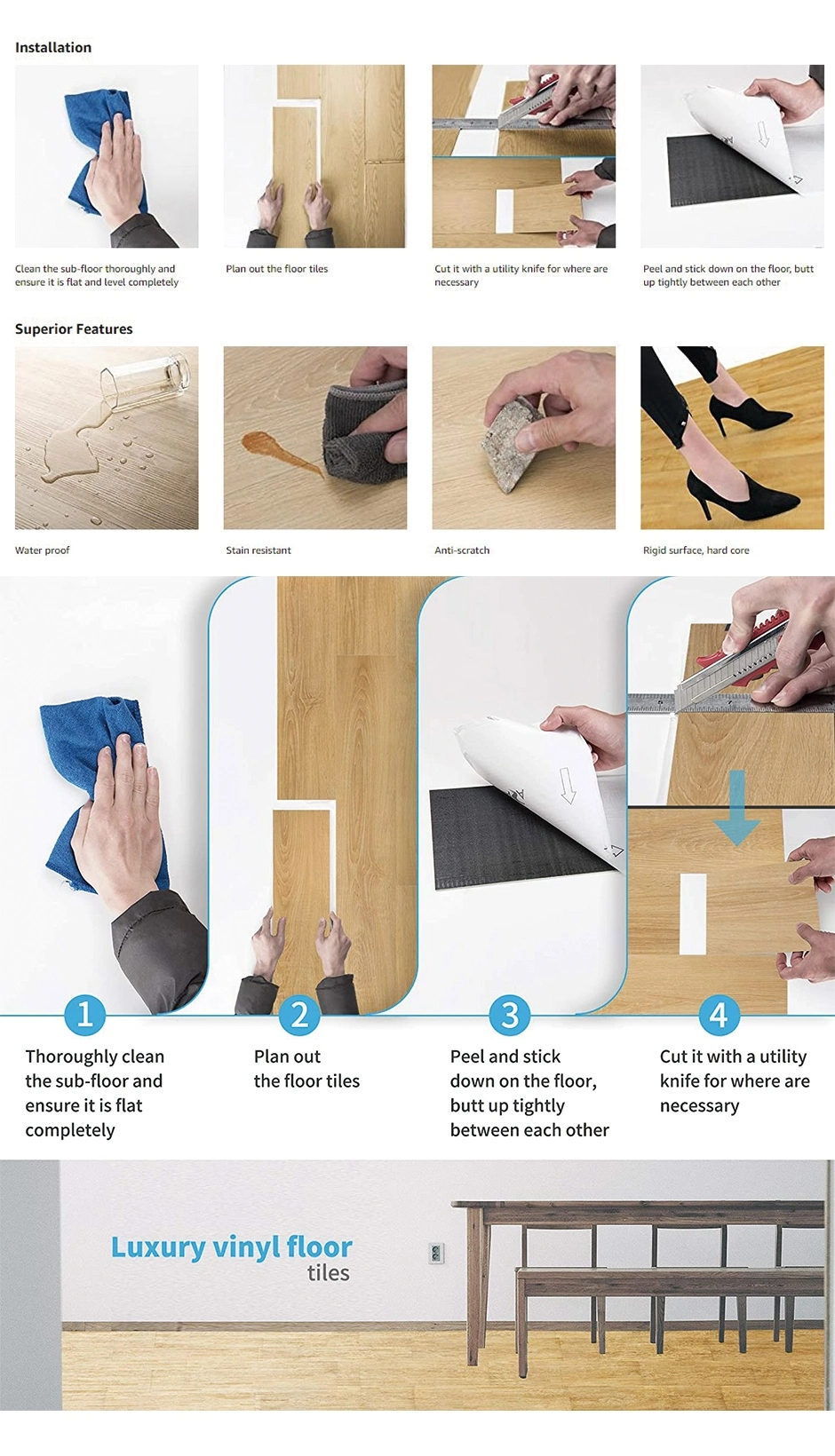 Installation

Clean the sub-floor thoroughly and ensure it is flat and level completely

Plan out the floor tiles

Cut it with a utility knife for where are necessary

Peel and stick down on the floor, butt up tightly between each other

Superior Features

Water proof

Stain resistant

Anti-scratch

Rigid surface, hard core

1
Thoroughly clean the sub-floor and ensure it is flat completely

2
Plan out the floor tiles

3
Peel and stick down on the floor, butt up tightly between each other

4
Cut it with a utility knife for where are necessary

Luxury vinyl floor tiles